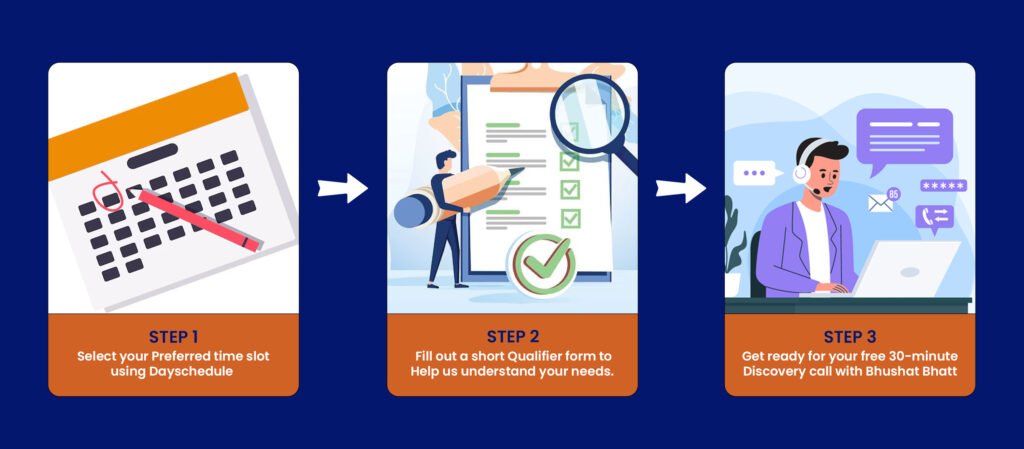 STEP 1
Select your Preferred time slot using Dayschedule

STEP 2
Fill out a short Qualifier form to Help us understand your needs.

85
*****

STEP 3
Get ready for your free 30-minute Discovery call with Bhushat Bhatt